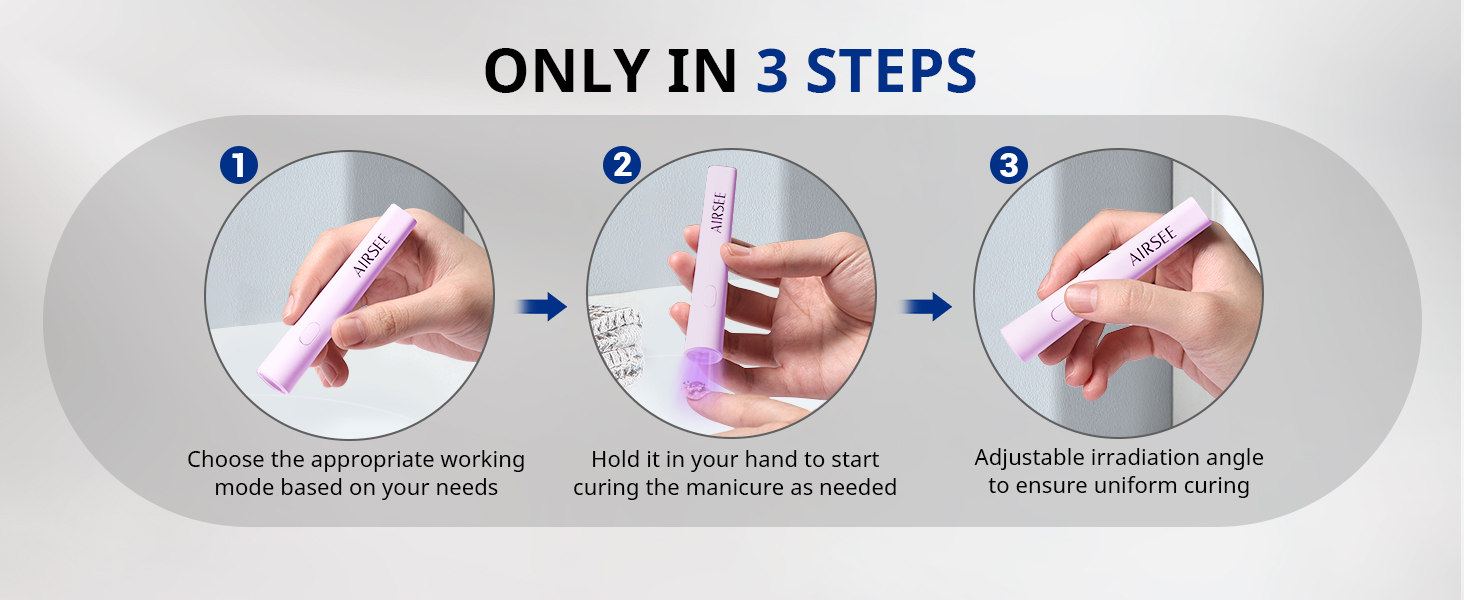 ONLY IN 3 STEPS

1

AIRSEE

Choose the appropriate working mode based on your needs

2

AIRSEE

Hold it in your hand to start curing the manicure as needed

3

AIRSEE

Adjustable irradiation angle to ensure uniform curing