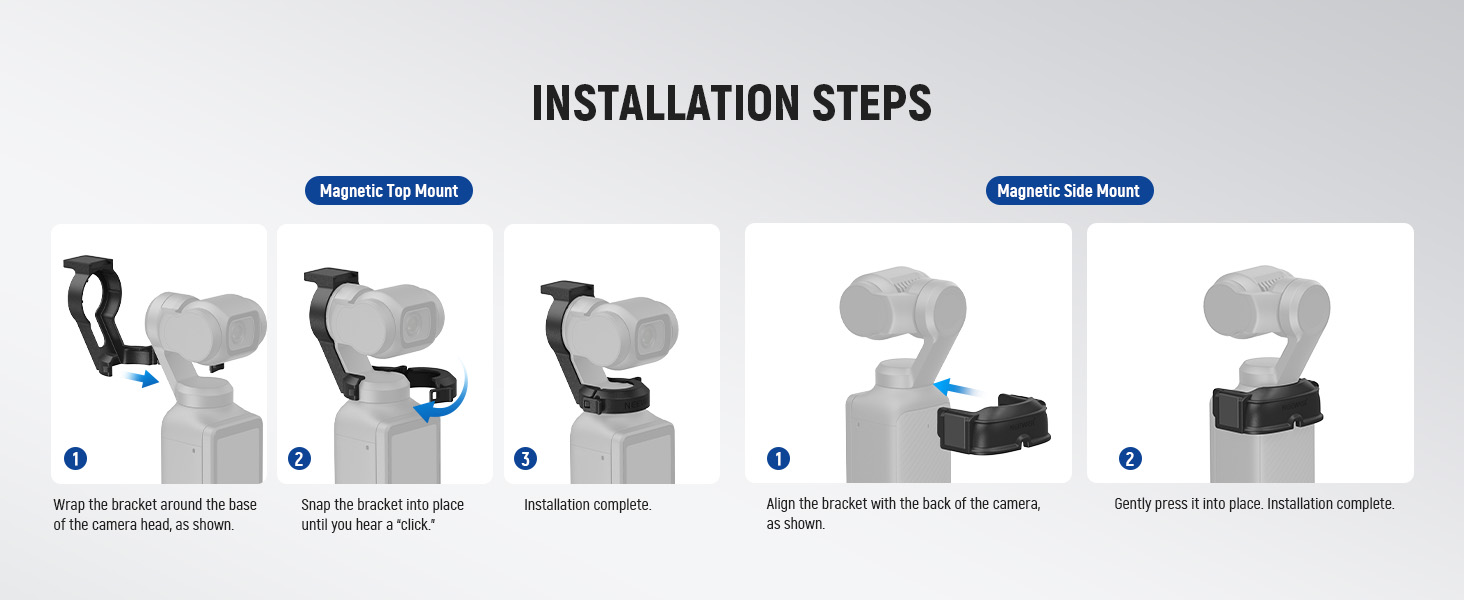 INSTALLATION STEPS

Magnetic Top Mount

1

Wrap the bracket around the base of the camera head, as shown.

2

Snap the bracket into place until you hear a "click."

3

Installation complete.

Magnetic Side Mount

1

Align the bracket with the back of the camera, as shown.

2

Gently press it into place. Installation complete.