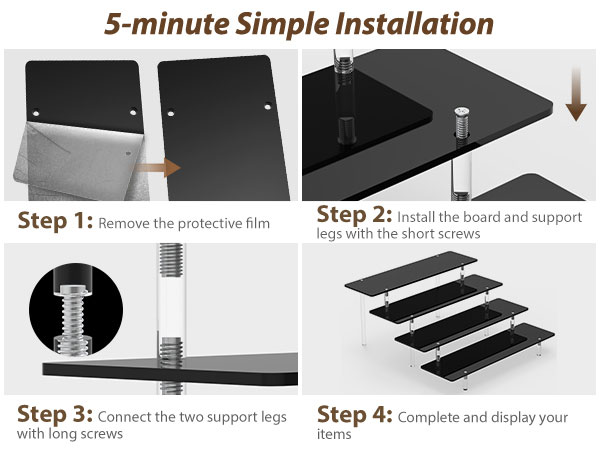 5-minute Simple Installation

Step 1: Remove the protective film

Step 2: Install the board and support legs with the short screws

Step 3: Connect the two support legs with long screws

Step 4: Complete and display your items