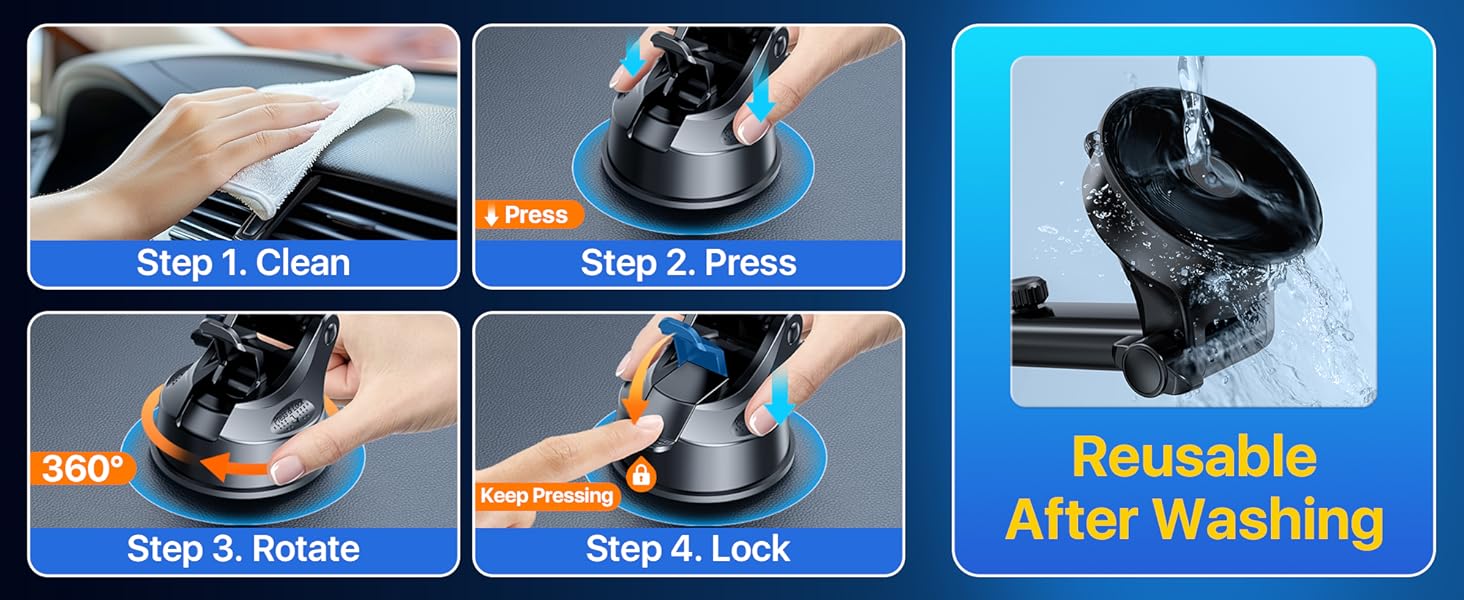 Step 1. Clean

Press

Step 2. Press

360°

Step 3. Rotate

Keep Pressing

Step 4. Lock

Reusable After Washing