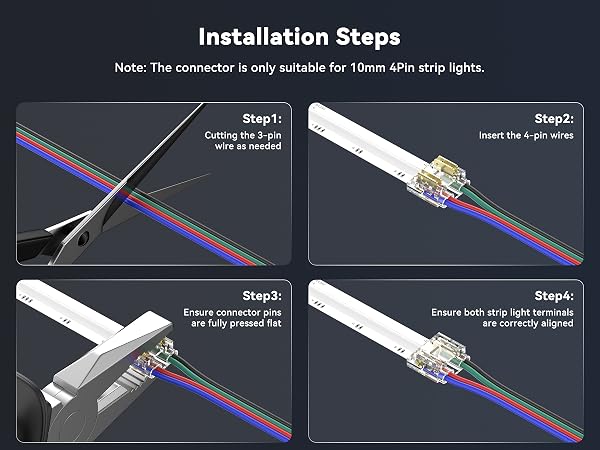 Installation Steps

Note: The connector is only suitable for 10mm 4Pin strip lights.

Step1:
Cutting the 3-pin wire as needed

Step2:
Insert the 4-pin wires

Step3:
Ensure connector pins are fully pressed flat

Step4:
Ensure both strip light terminals are correctly aligned