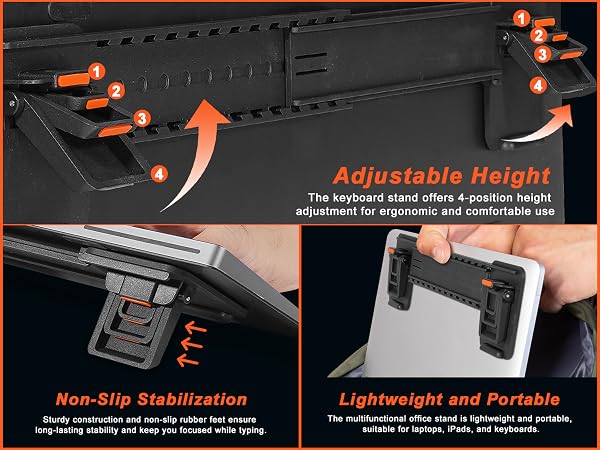 1
2
3
4

1
2
3
4

Adjustable Height

The keyboard stand offers 4-position height adjustment for ergonomic and comfortable use

Non-Slip Stabilization

Sturdy construction and non-slip rubber feet ensure long-lasting stability and keep you focused while typing.

Lightweight and Portable

The multifunctional office stand is lightweight and portable, suitable for laptops, iPads, and keyboards.