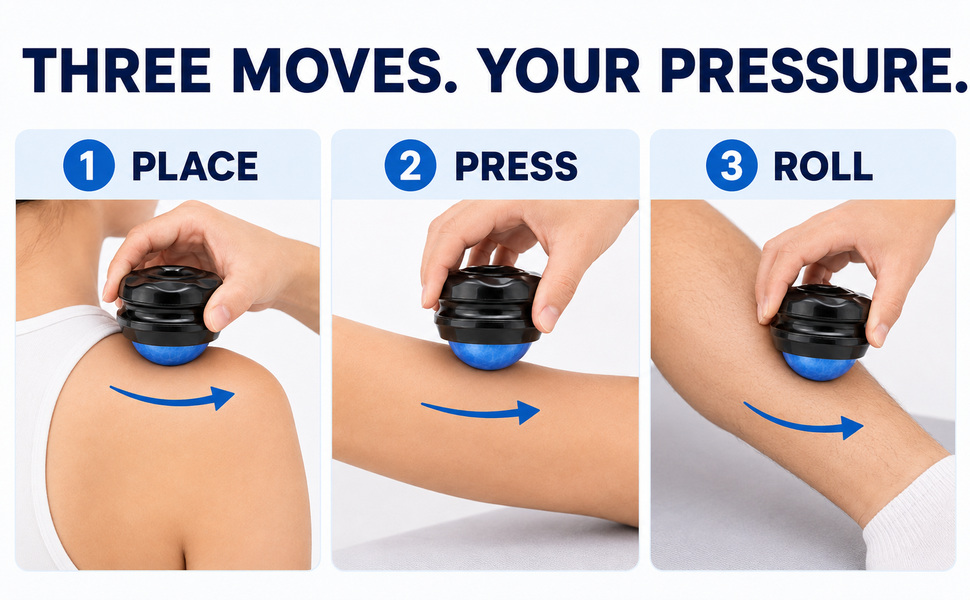 THREE MOVES. YOUR PRESSURE.

1 PLACE

2 PRESS

3 ROLL