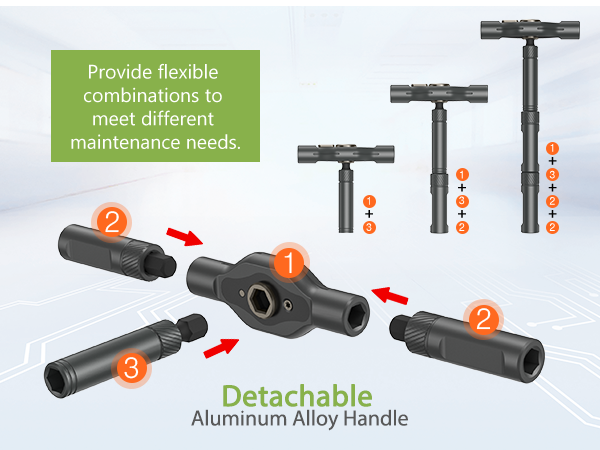 Provide flexible combinations to meet different maintenance needs.

1
+
3

1
+
3
+
2

1
+
3
+
2
+
2

2

1

2

3

Detachable
Aluminum Alloy Handle