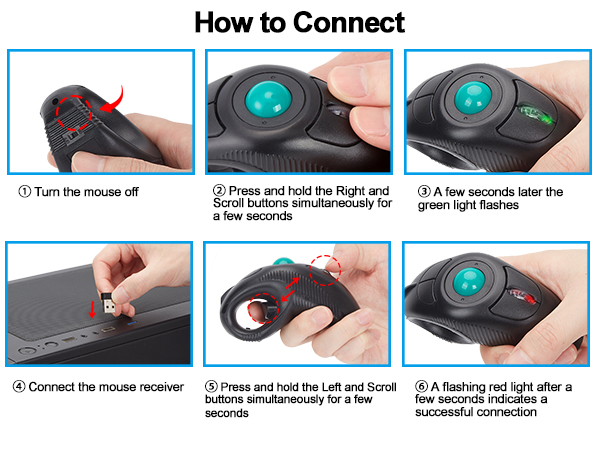 How to Connect

① Turn the mouse off

② Press and hold the Right and Scroll buttons simultaneously for a few seconds

③ A few seconds later the green light flashes

④ Connect the mouse receiver

⑤ Press and hold the Left and Scroll buttons simultaneously for a few seconds

⑥ A flashing red light after a few seconds indicates a successful connection