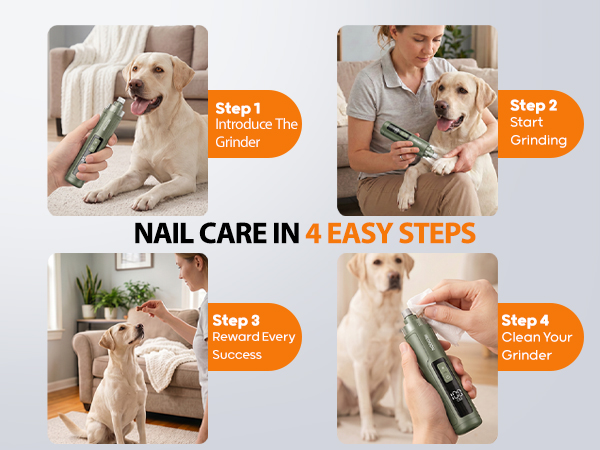 Step 1
Introduce The Grinder

Step 2
Start Grinding

NAIL CARE IN 4 EASY STEPS

Step 3
Reward Every Success

Step 4
Clean Your Grinder