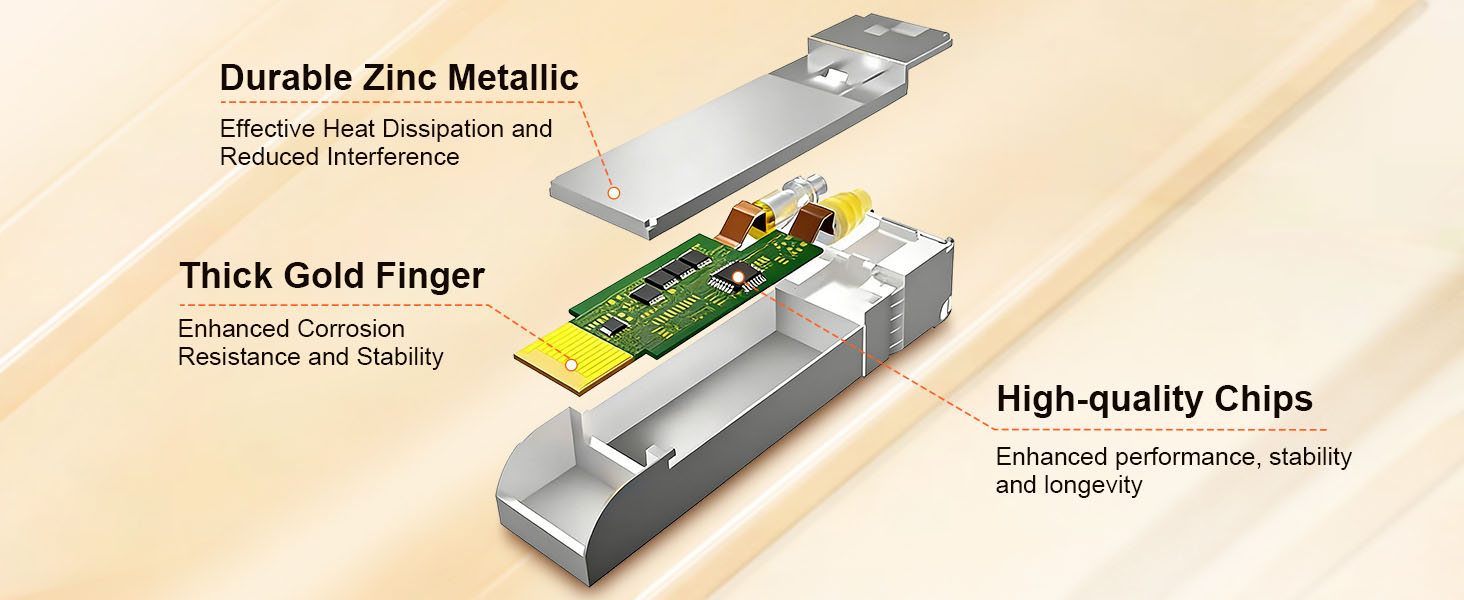 Durable Zinc Metallic

Effective Heat Dissipation and Reduced Interference

Thick Gold Finger

Enhanced Corrosion Resistance and Stability

High-quality Chips

Enhanced performance, stability and longevity