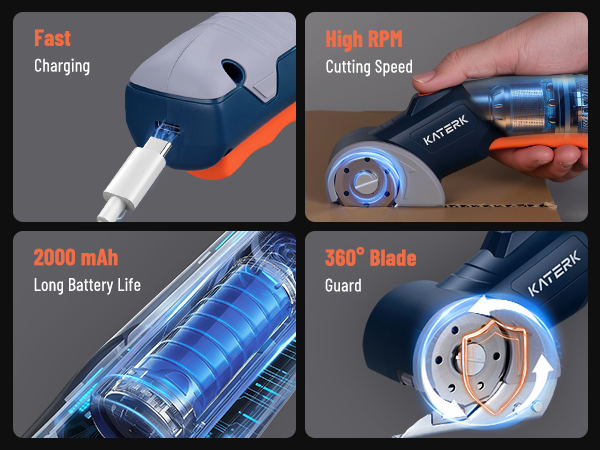 Fast
Charging

High RPM
Cutting Speed

KATERK

2000 mAh
Long Battery Life

360° Blade
Guard

KATERK