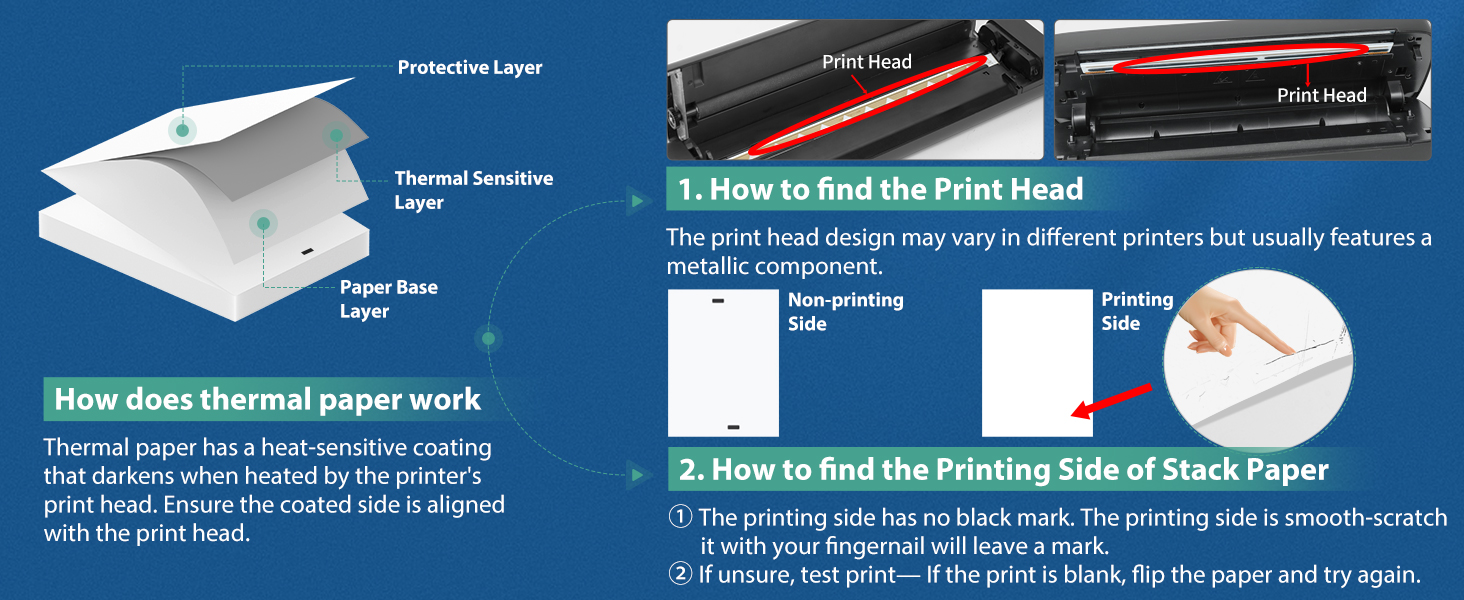 Protective Layer

Thermal Sensitive Layer

Paper Base Layer

How does thermal paper work

Thermal paper has a heat-sensitive coating that darkens when heated by the printer's print head. Ensure the coated side is aligned with the print head.

Print Head

Print Head

1. How to find the Print Head

The print head design may vary in different printers but usually features a metallic component.

Non-printing Side

Printing Side

2. How to find the Printing Side of Stack Paper

① The printing side has no black mark. The printing side is smooth-scratch it with your fingernail will leave a mark.
② If unsure, test print— If the print is blank, flip the paper and try again.