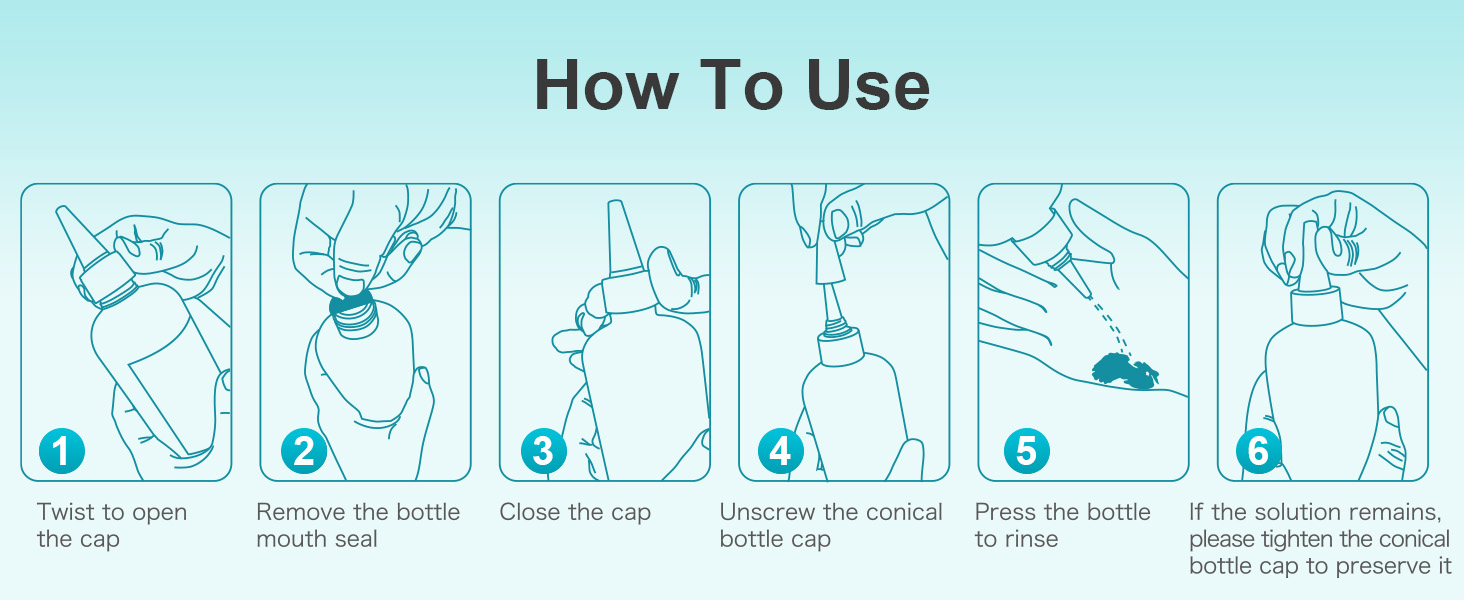 How To Use

1
Twist to open the cap

2
Remove the bottle mouth seal

3
Close the cap

4
Unscrew the conical bottle cap

5
Press the bottle to rinse

6
If the solution remains, please tighten the conical bottle cap to preserve it