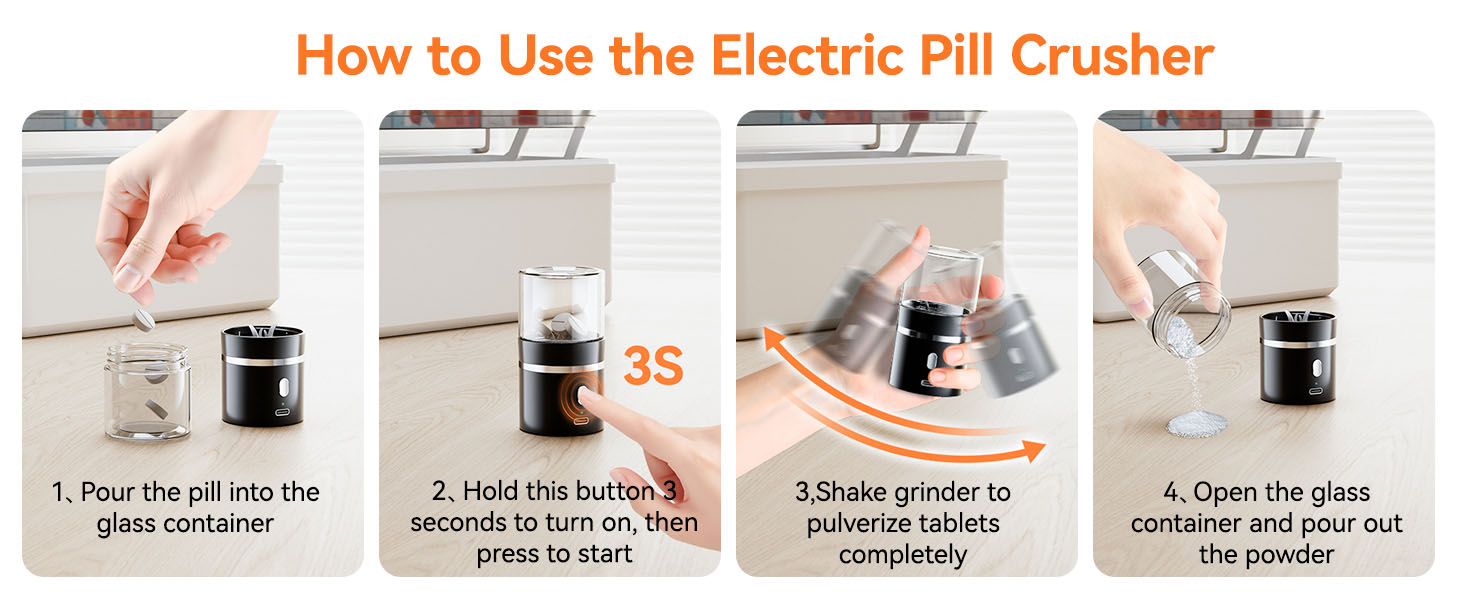 How to Use the Electric Pill Crusher

1、Pour the pill into the glass container

3S

2、Hold this button 3 seconds to turn on, then press to start

3,Shake grinder to pulverize tablets completely

4、Open the glass container and pour out the powder