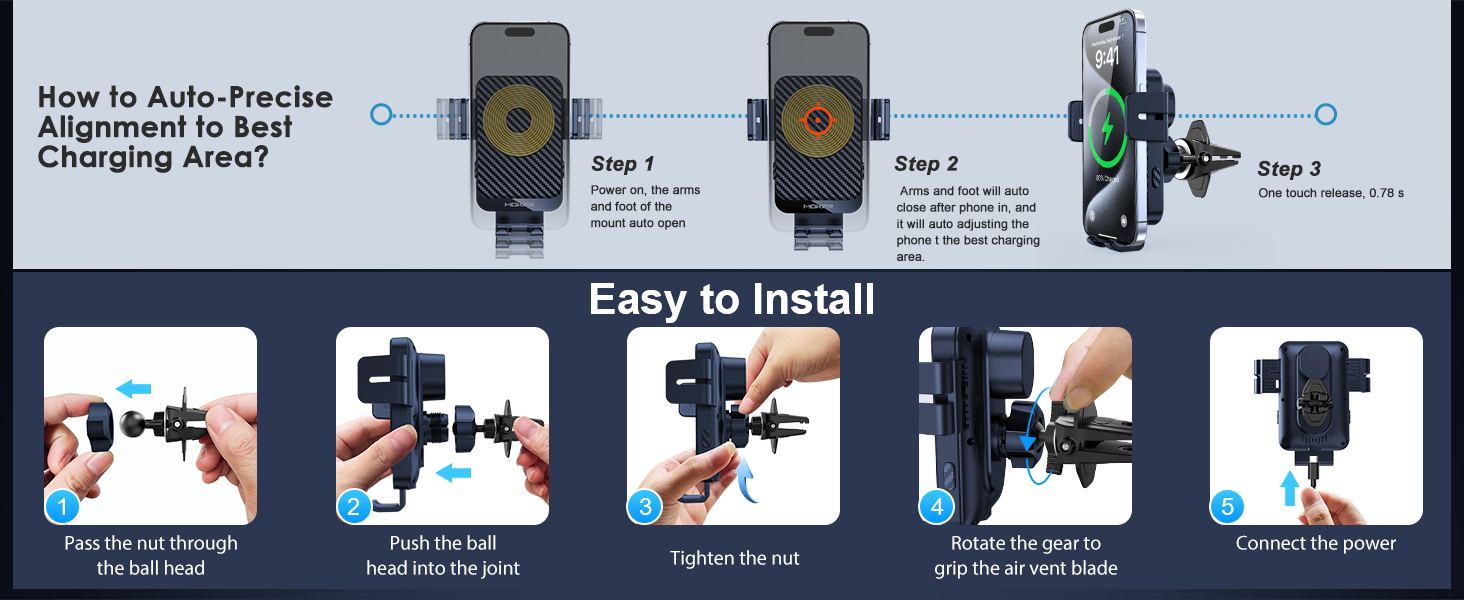 How to Auto-Precise Alignment to Best Charging Area?

Step 1
Power on, the arms and foot of the mount auto open

Step 2
Arms and foot will auto close after phone in, and it will auto adjusting the phone t the best charging area.

9:41

Step 3
One touch release, 0.78 s

Easy to Install

1
Pass the nut through the ball head

2
Push the ball head into the joint

3
Tighten the nut

4
Rotate the gear to grip the air vent blade

5
Connect the power