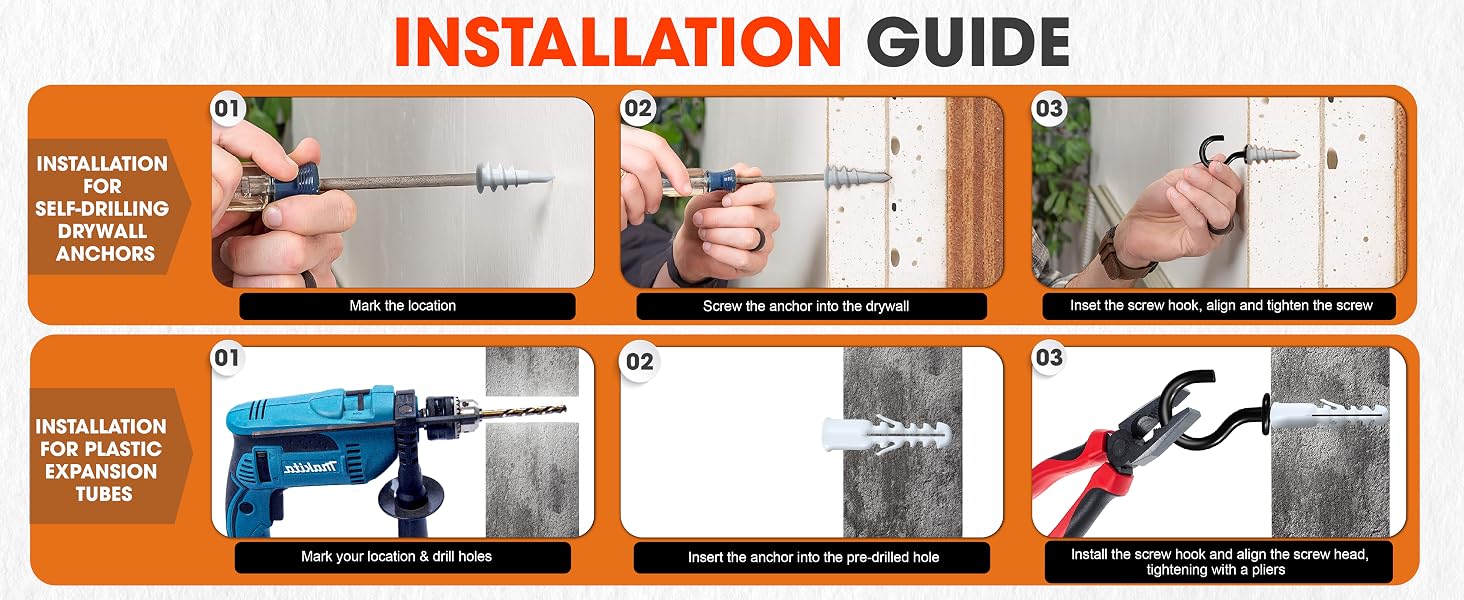 INSTALLATION GUIDE

INSTALLATION FOR SELF-DRILLING DRYWALL ANCHORS

01
Mark the location

02
Screw the anchor into the drywall

03
Inset the screw hook, align and tighten the screw

INSTALLATION FOR PLASTIC EXPANSION TUBES

01
makita
Mark your location & drill holes

02
Insert the anchor into the pre-drilled hole

03
Install the screw hook and align the screw head, tightening with a pliers