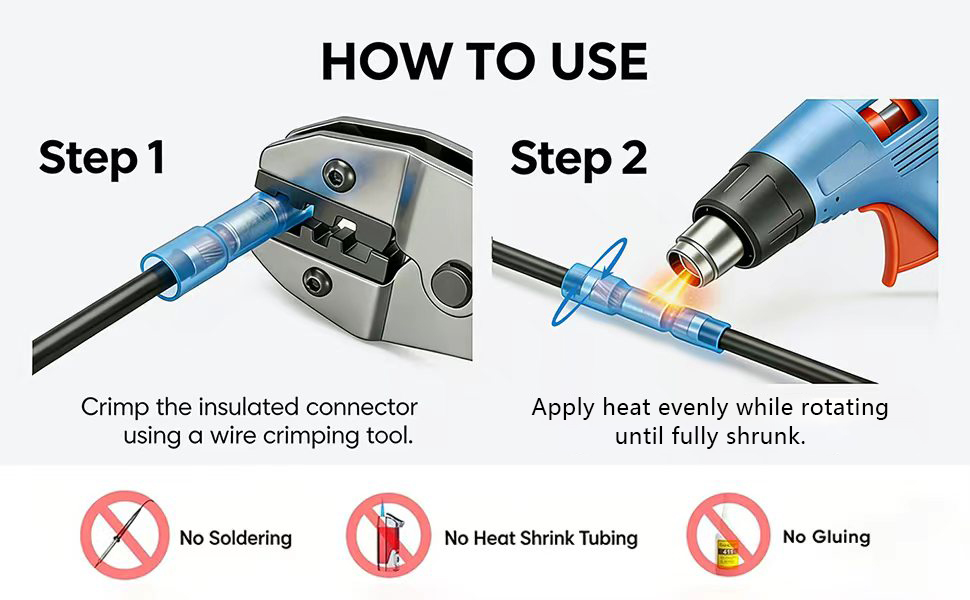 HOW TO USE

Step 1

Crimp the insulated connector using a wire crimping tool.

Step 2

Apply heat evenly while rotating until fully shrunk.

No Soldering

No Heat Shrink Tubing

No Gluing