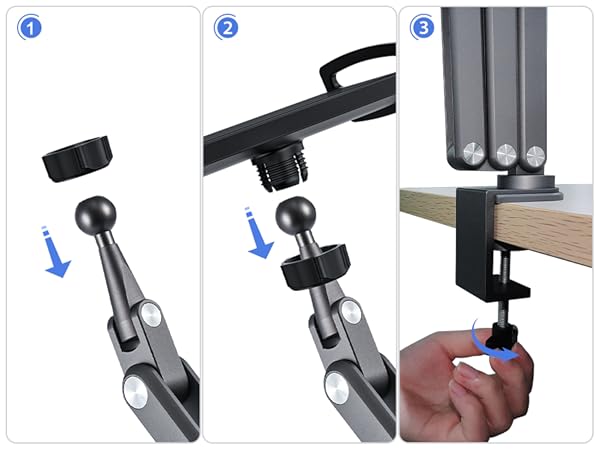 1

2

3