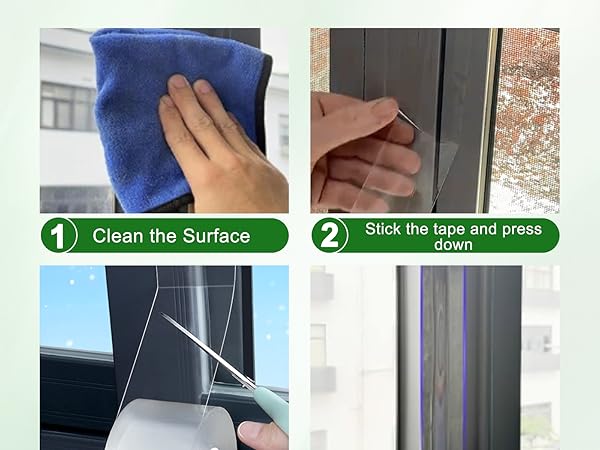 1 Clean the Surface

2 Stick the tape and press down