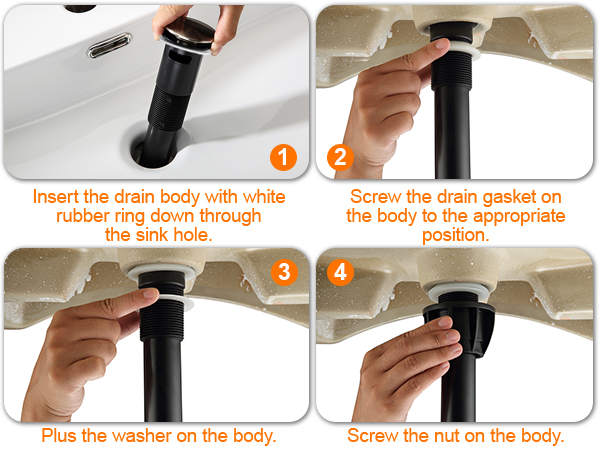 1

Insert the drain body with white rubber ring down through the sink hole.

2

Screw the drain gasket on the body to the appropriate position.

3

Plus the washer on the body.

4

Screw the nut on the body.