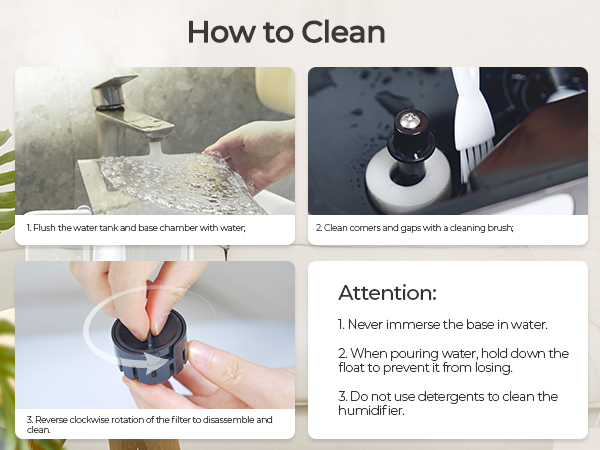 How to Clean

1. Flush the water tank and base chamber with water;

2. Clean corners and gaps with a cleaning brush;

3. Reverse clockwise rotation of the filter to disassemble and clean.

Attention:

1. Never immerse the base in water.

2. When pouring water, hold down the float to prevent it from losing.

3. Do not use detergents to clean the humidifier.