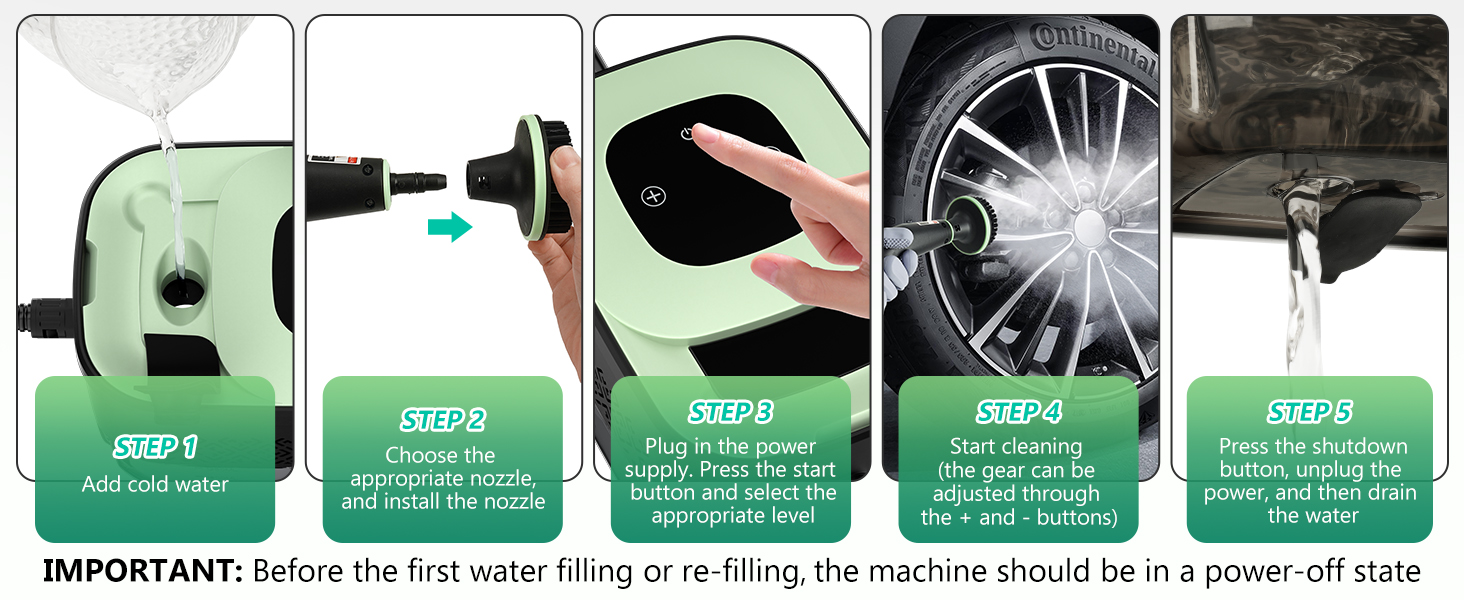 Continental

STEP 1
Add cold water

STEP 2
Choose the appropriate nozzle, and install the nozzle

STEP 3
Plug in the power supply. Press the start button and select the appropriate level

STEP 4
Start cleaning (the gear can be adjusted through the + and - buttons)

STEP 5
Press the shutdown button, unplug the power, and then drain the water

IMPORTANT: Before the first water filling or re-filling, the machine should be in a power-off state