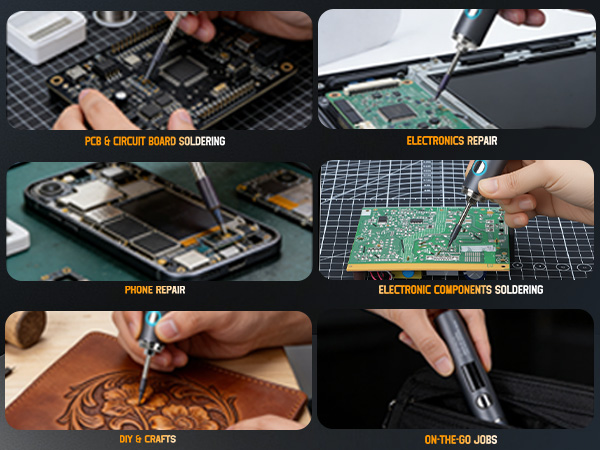 PCB & CIRCUIT BOARD SOLDERING

ELECTRONICS REPAIR

PHONE REPAIR

ELECTRONIC COMPONENTS SOLDERING

DIY & CRAFTS

ON-THE-GO JOBS