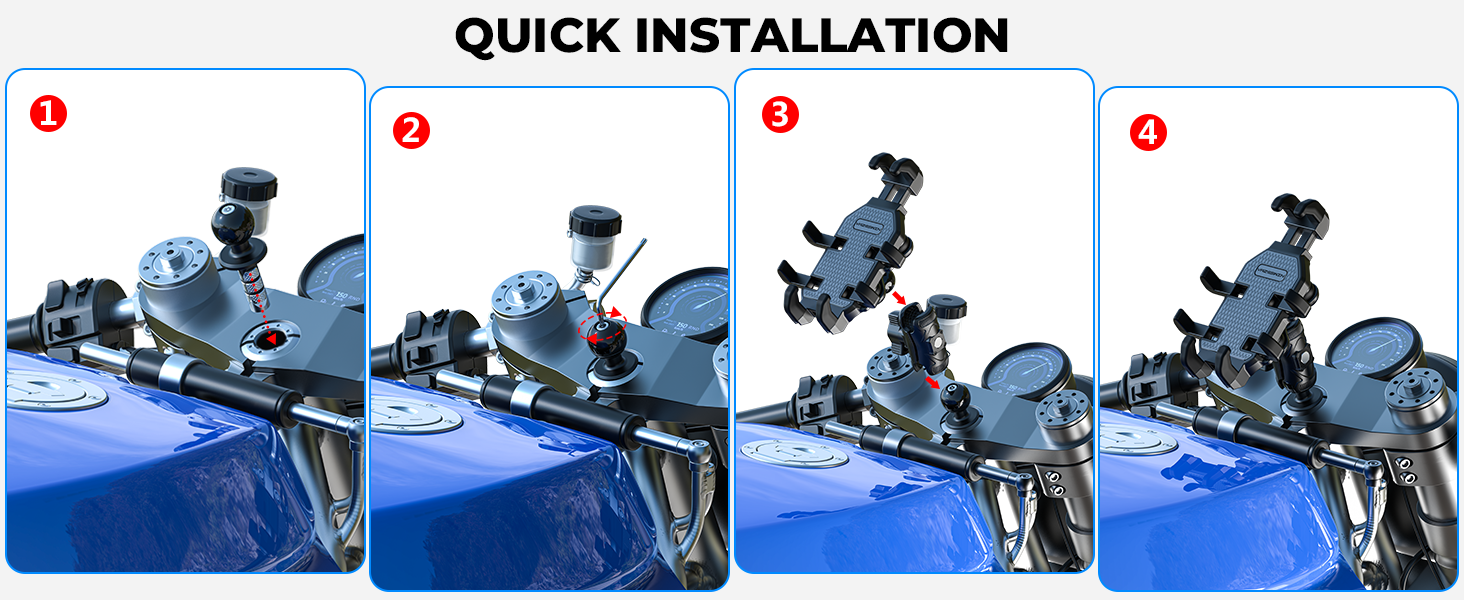 QUICK INSTALLATION

1

2

3

4