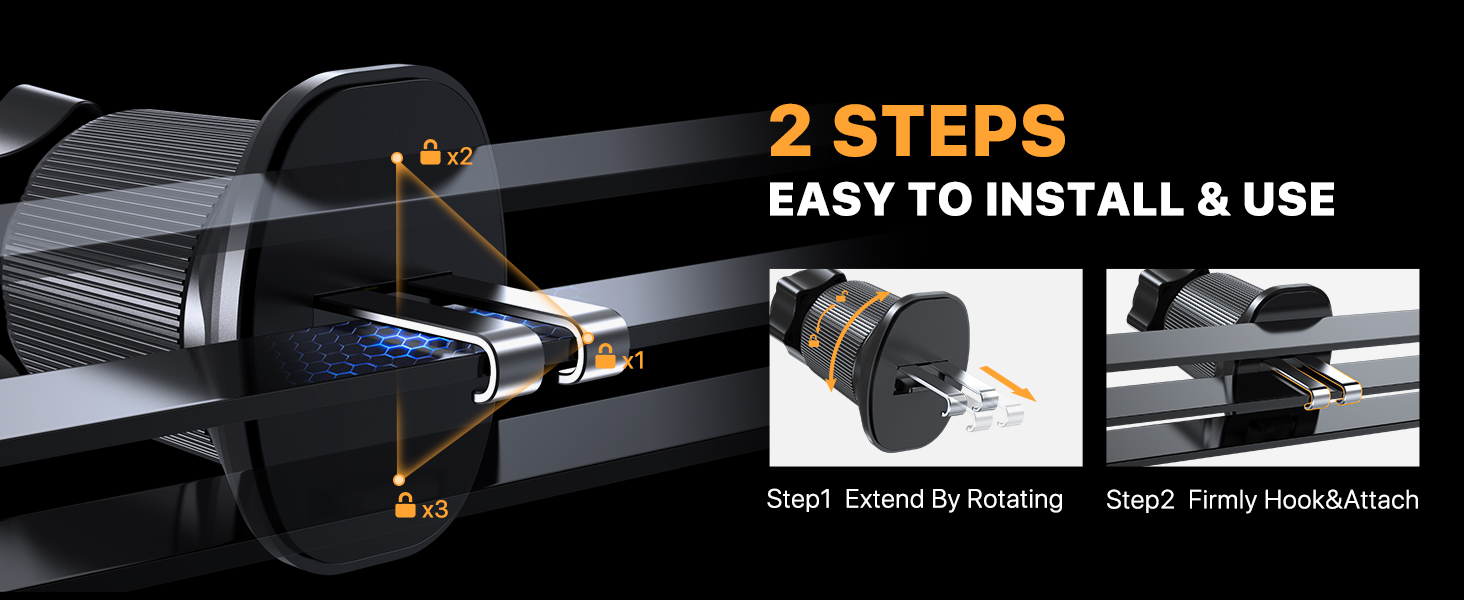 x2

x1

x3

2 STEPS

EASY TO INSTALL & USE

Step1 Extend By Rotating

Step2 Firmly Hook&Attach