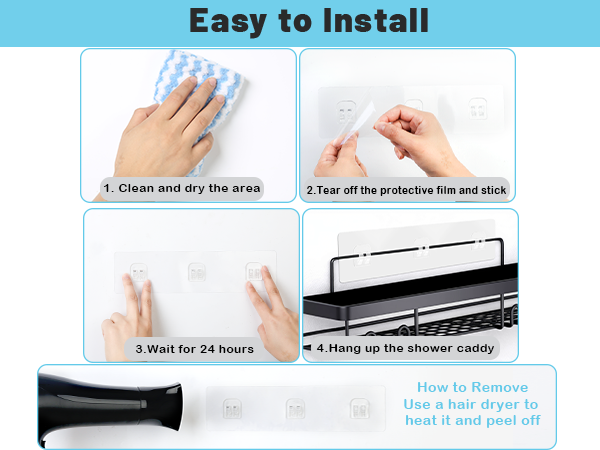 Easy to Install

1. Clean and dry the area

2.Tear off the protective film and stick

3.Wait for 24 hours

4.Hang up the shower caddy

How to Remove
Use a hair dryer to heat it and peel off