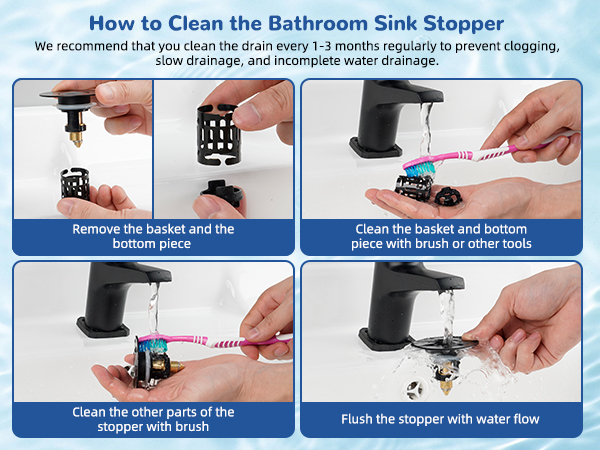 How to Clean the Bathroom Sink Stopper

We recommend that you clean the drain every 1-3 months regularly to prevent clogging, slow drainage, and incomplete water drainage.

Remove the basket and the bottom piece

Clean the basket and bottom piece with brush or other tools

Clean the other parts of the stopper with brush

Flush the stopper with water flow