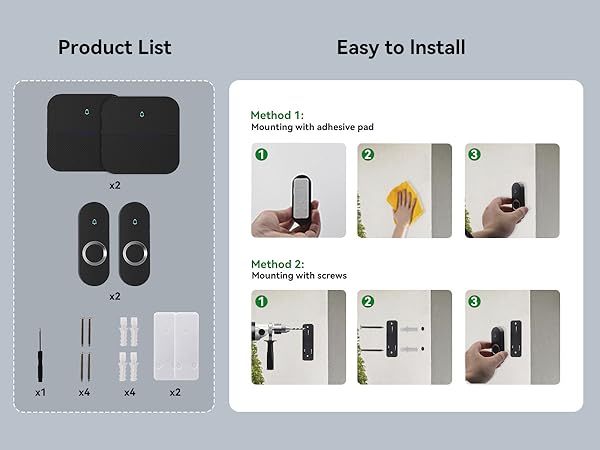 Product List

x2

x2

x1

x4

x4

x2

Easy to Install

Method 1:
Mounting with adhesive pad

1

2

3

Method 2:
Mounting with screws

1

2

3