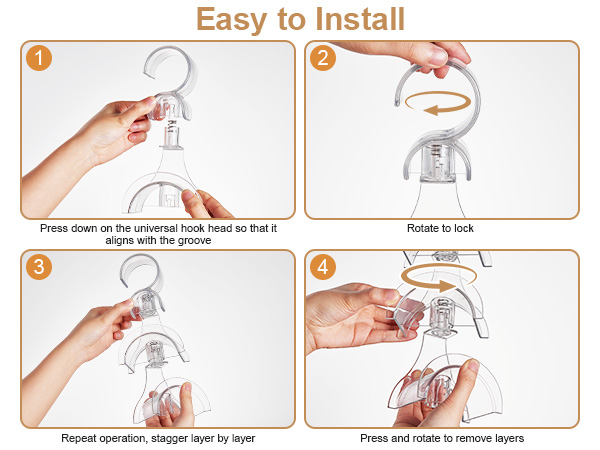 Easy to Install

1

Press down on the universal hook head so that it aligns with the groove

2

Rotate to lock

3

Repeat operation, stagger layer by layer

4

Press and rotate to remove layers