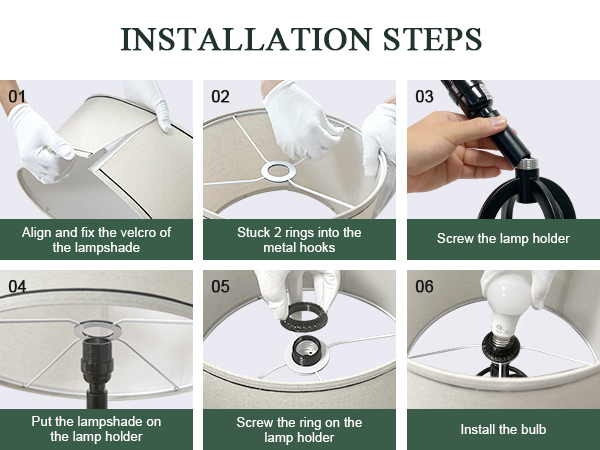 INSTALLATION STEPS

01

Align and fix the velcro of the lampshade

02

Stuck 2 rings into the metal hooks

03

Screw the lamp holder

04

Put the lampshade on the lamp holder

05

Screw the ring on the lamp holder

06

Install the bulb