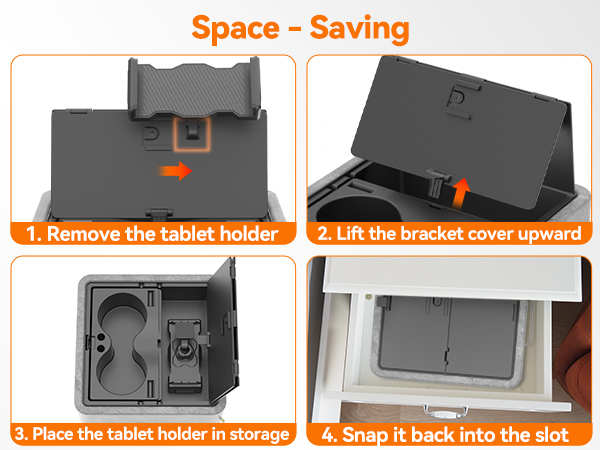 Space - Saving

1. Remove the tablet holder

2. Lift the bracket cover upward

3. Place the tablet holder in storage

4. Snap it back into the slot