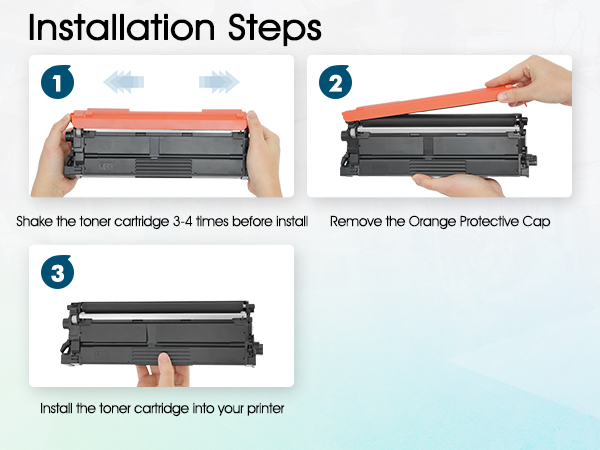 Installation Steps

1

Shake the toner cartridge 3-4 times before install

2

Remove the Orange Protective Cap

3

Install the toner cartridge into your printer