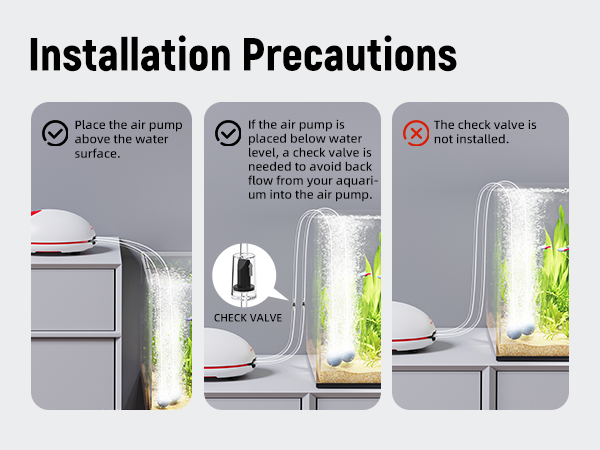 Installation Precautions

Place the air pump above the water surface.

If the air pump is placed below water level, a check valve is needed to avoid back flow from your aquarium into the air pump.

CHECK VALVE

The check valve is not installed.