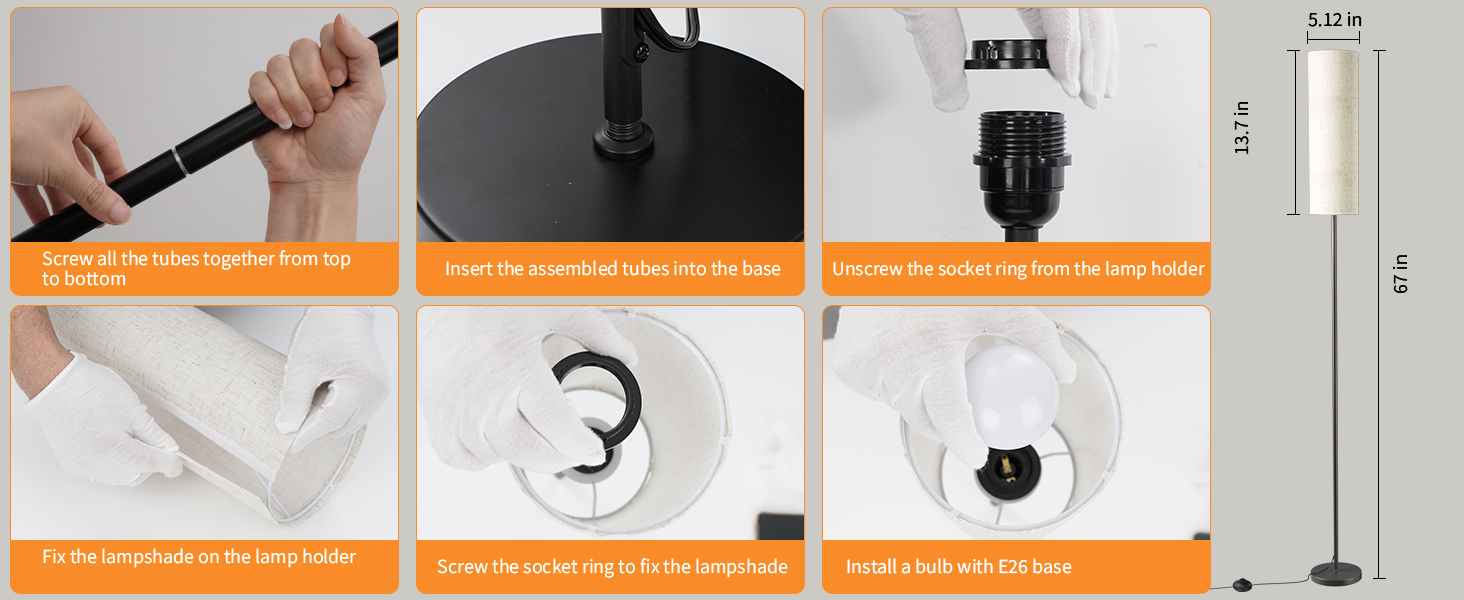 Screw all the tubes together from top to bottom

Insert the assembled tubes into the base

Unscrew the socket ring from the lamp holder

Fix the lampshade on the lamp holder

Screw the socket ring to fix the lampshade

Install a bulb with E26 base

5.12 in

13.7 in

67 in