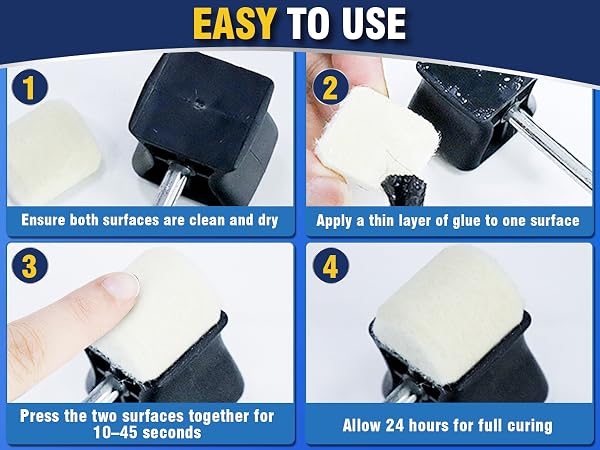 EASY TO USE

1

Ensure both surfaces are clean and dry

2

Apply a thin layer of glue to one surface

3

Press the two surfaces together for 10–45 seconds

4

Allow 24 hours for full curing