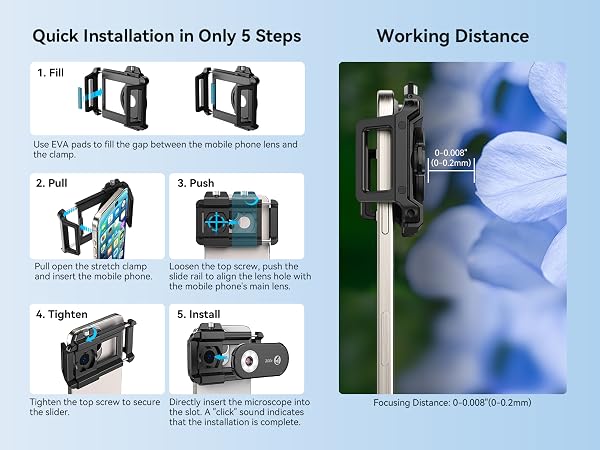 Quick Installation in Only 5 Steps

1. Fill

Use EVA pads to fill the gap between the mobile phone lens and the clamp.

2. Pull

Pull open the stretch clamp and insert the mobile phone.

3. Push

Loosen the top screw, push the slide rail to align the lens hole with the mobile phone's main lens.

4. Tighten

Tighten the top screw to secure the slider.

5. Install

Directly insert the microscope into the slot. A "click" sound indicates that the installation is complete.

Working Distance

0-0.008"
(0-0.2mm)

Focusing Distance: 0-0.008"(0-0.2mm)