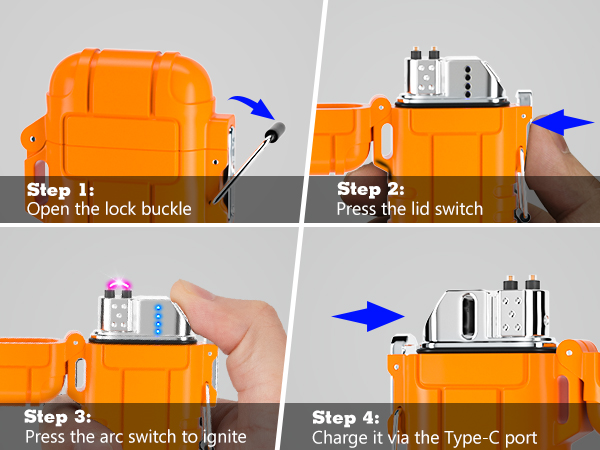 Step 1:
Open the lock buckle

Step 2:
Press the lid switch

Step 3:
Press the arc switch to ignite

Step 4:
Charge it via the Type-C port