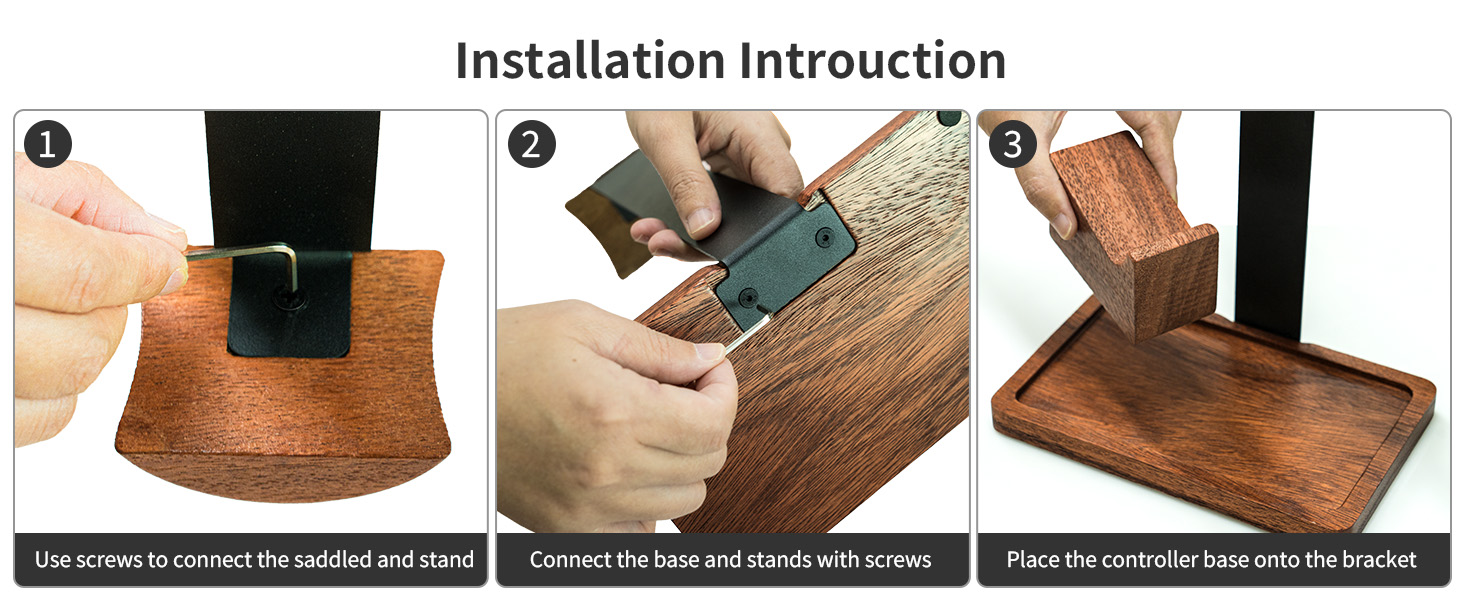 Installation Introuction

1

Use screws to connect the saddled and stand

2

Connect the base and stands with screws

3

Place the controller base onto the bracket