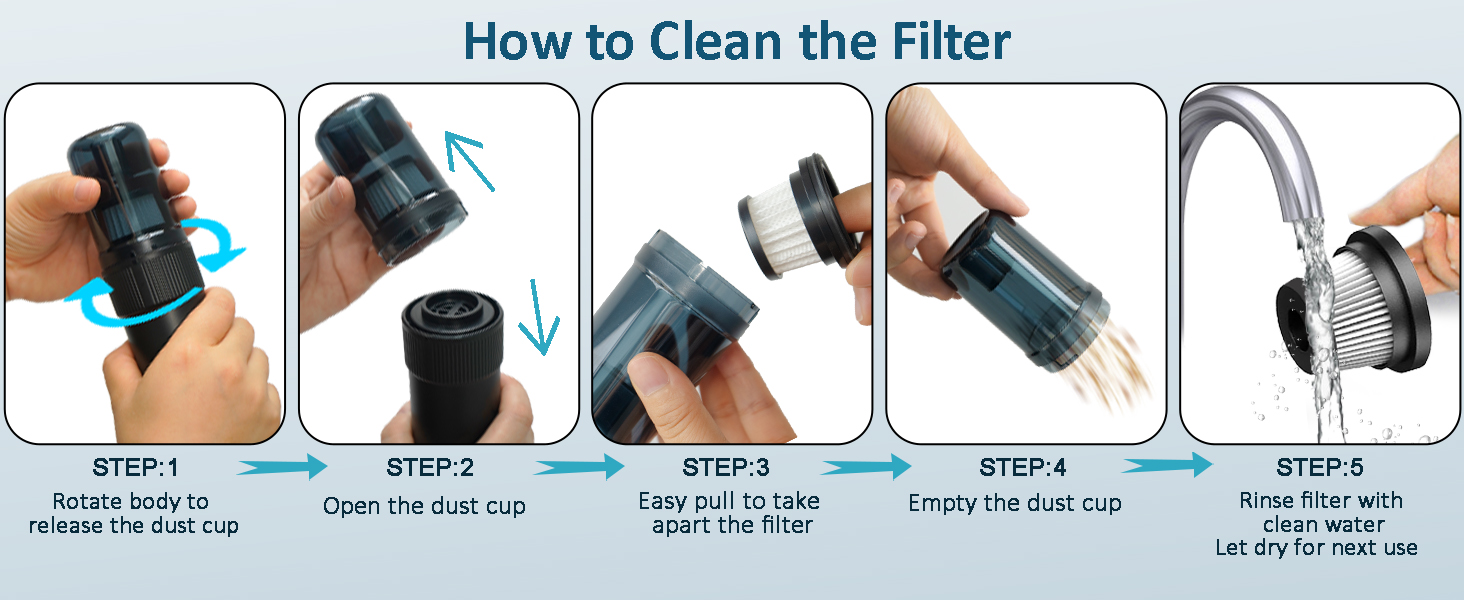 How to Clean the Filter

STEP:1
Rotate body to release the dust cup

STEP:2
Open the dust cup

STEP:3
Easy pull to take apart the filter

STEP:4
Empty the dust cup

STEP:5
Rinse filter with clean water
Let dry for next use