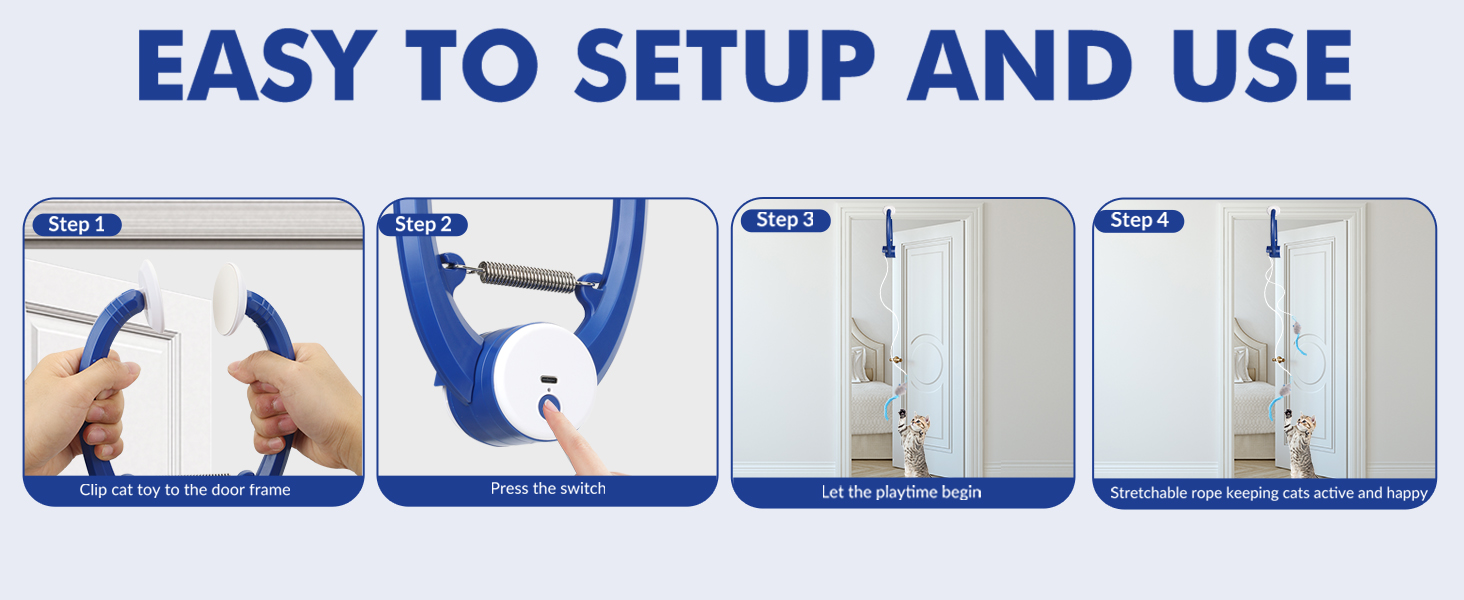 EASY TO SETUP AND USE

Step 1
Clip cat toy to the door frame

Step 2
Press the switch

Step 3
Let the playtime begin

Step 4
Stretchable rope keeping cats active and happy