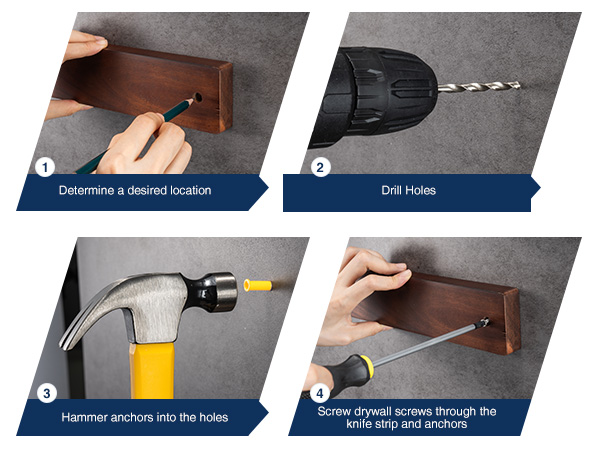 1
Determine a desired location

2
Drill Holes

3
Hammer anchors into the holes

4
Screw drywall screws through the knife strip and anchors