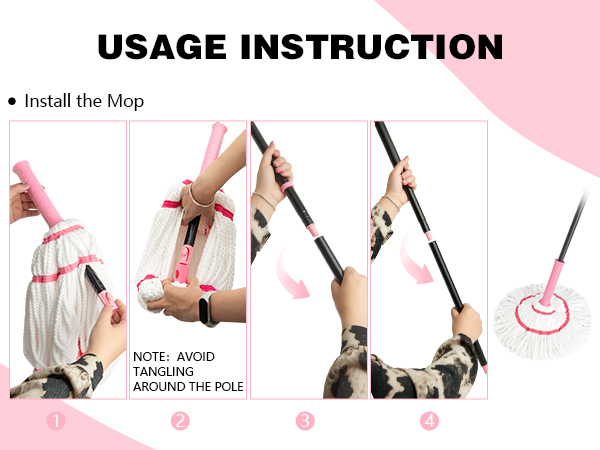 USAGE INSTRUCTION

• Install the Mop

NOTE: AVOID TANGLING AROUND THE POLE

①

②

③

④