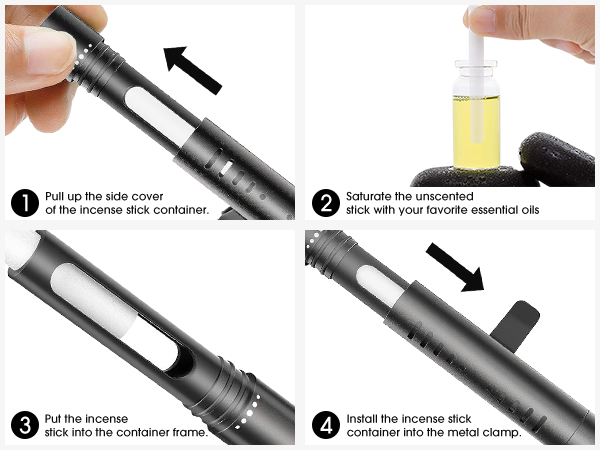 1 Pull up the side cover of the incense stick container.

2 Saturate the unscented stick with your favorite essential oils

3 Put the incense stick into the container frame.

4 Install the incense stick container into the metal clamp.