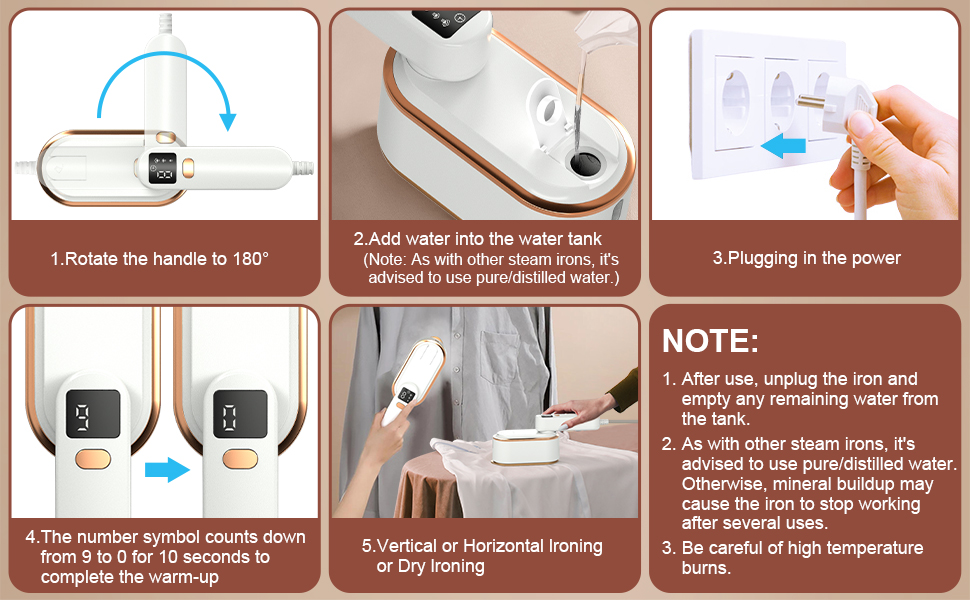 120

1.Rotate the handle to 180°

2.Add water into the water tank
(Note: As with other steam irons, it's advised to use pure/distilled water.)

3.Plugging in the power

9

0

4.The number symbol counts down from 9 to 0 for 10 seconds to complete the warm-up

5.Vertical or Horizontal Ironing or Dry Ironing

NOTE:

1. After use, unplug the iron and empty any remaining water from the tank.

2. As with other steam irons, it's advised to use pure/distilled water. Otherwise, mineral buildup may cause the iron to stop working after several uses.

3. Be careful of high temperature burns.