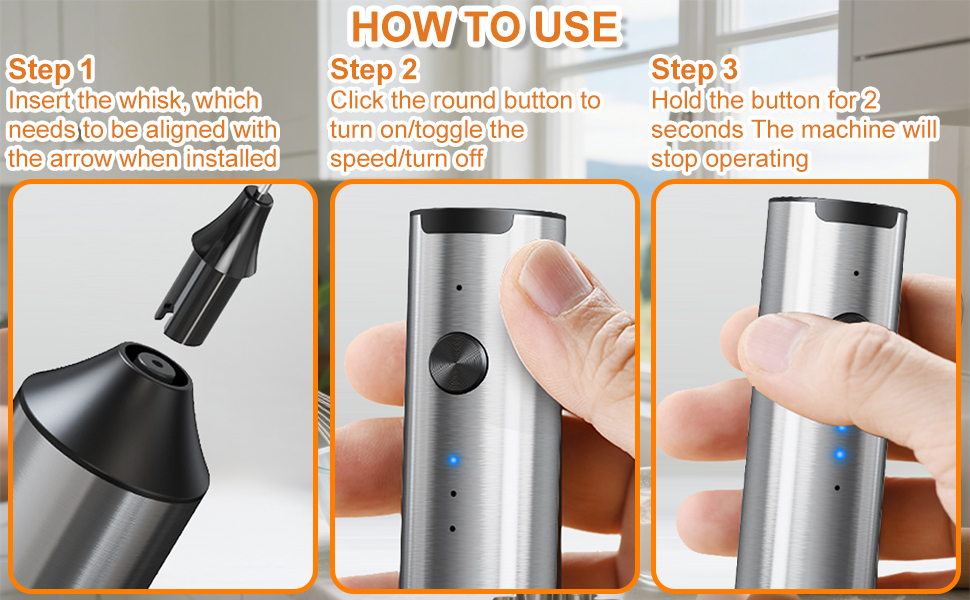 HOW TO USE

Step 1
Insert the whisk, which needs to be aligned with the arrow when installed

Step 2
Click the round button to turn on/toggle the speed/turn off

Step 3
Hold the button for 2 seconds The machine will stop operating