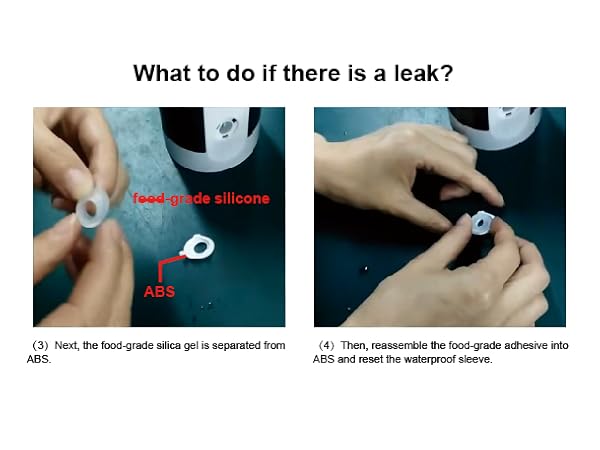 What to do if there is a leak?

food-grade silicone

ABS

（3）Next, the food-grade silica gel is separated from ABS.

（4）Then, reassemble the food-grade adhesive into ABS and reset the waterproof sleeve.