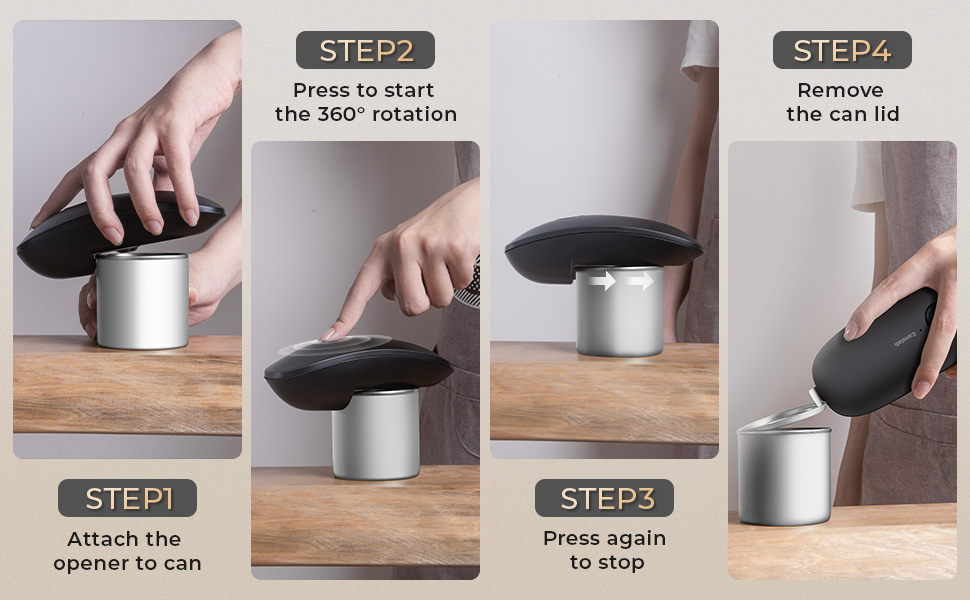 STEP1
Attach the opener to can

STEP2
Press to start the 360° rotation

STEP3
Press again to stop

STEP4
Remove the can lid