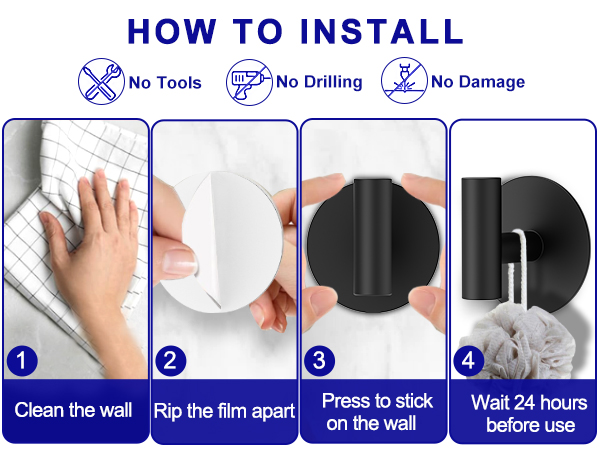 HOW TO INSTALL

No Tools
No Drilling
No Damage

1
Clean the wall

2
Rip the film apart

3
Press to stick on the wall

4
Wait 24 hours before use