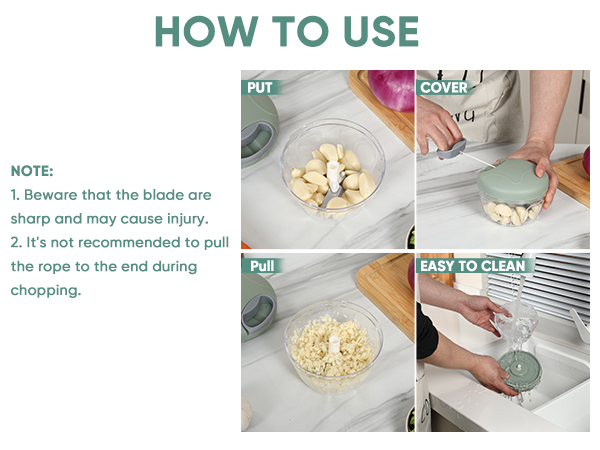 HOW TO USE

NOTE:
1. Beware that the blade are sharp and may cause injury.
2. It's not recommended to pull the rope to the end during chopping.

PUT

COVER

Pull

EASY TO CLEAN